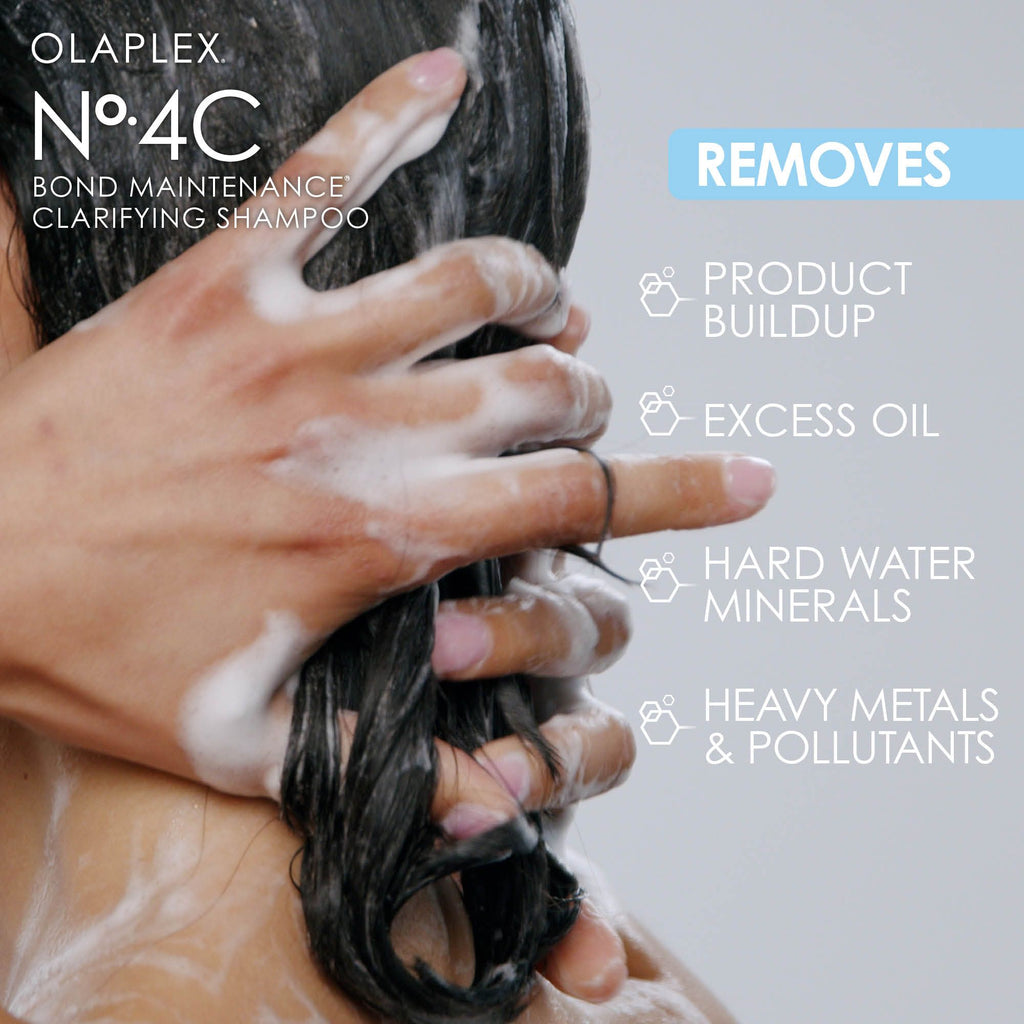 OLAPLEX.
Nº.4C
BOND MAINTENANCE®
CLARIFYING SHAMPOO

REMOVES

PRODUCT BUILDUP

EXCESS OIL

HARD WATER MINERALS

HEAVY METALS & POLLUTANTS