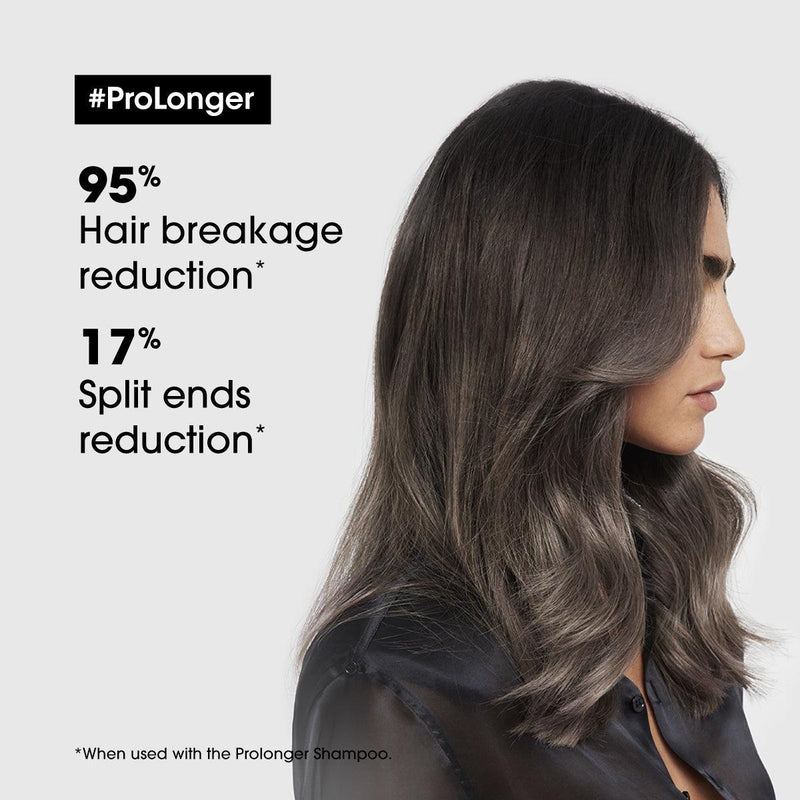 #ProLonger

95%
Hair breakage reduction*

17%
Split ends reduction*

*When used with the Prolonger Shampoo.