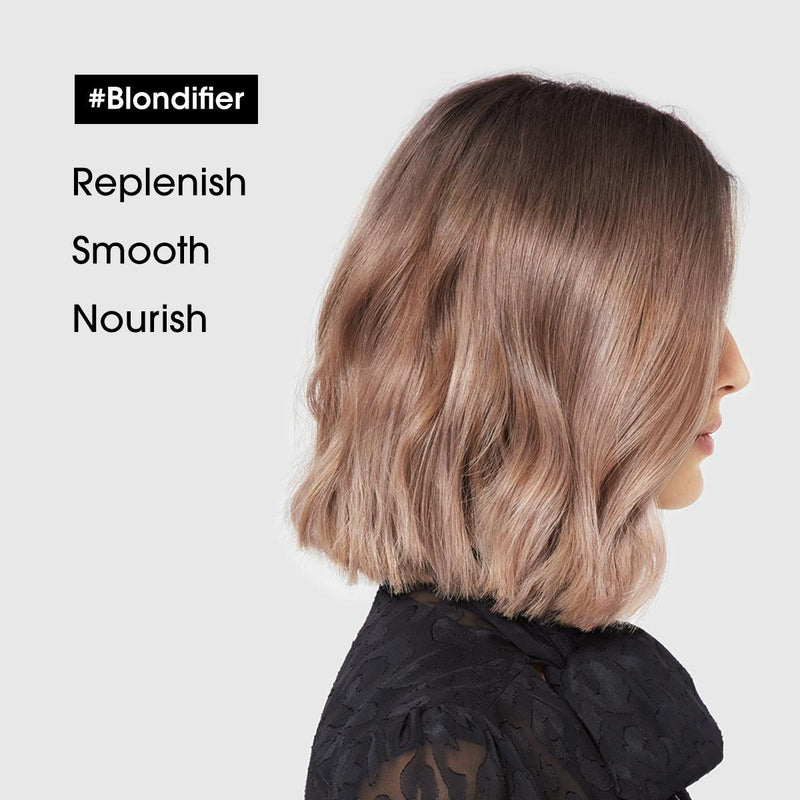 #Blondifier

Replenish

Smooth

Nourish