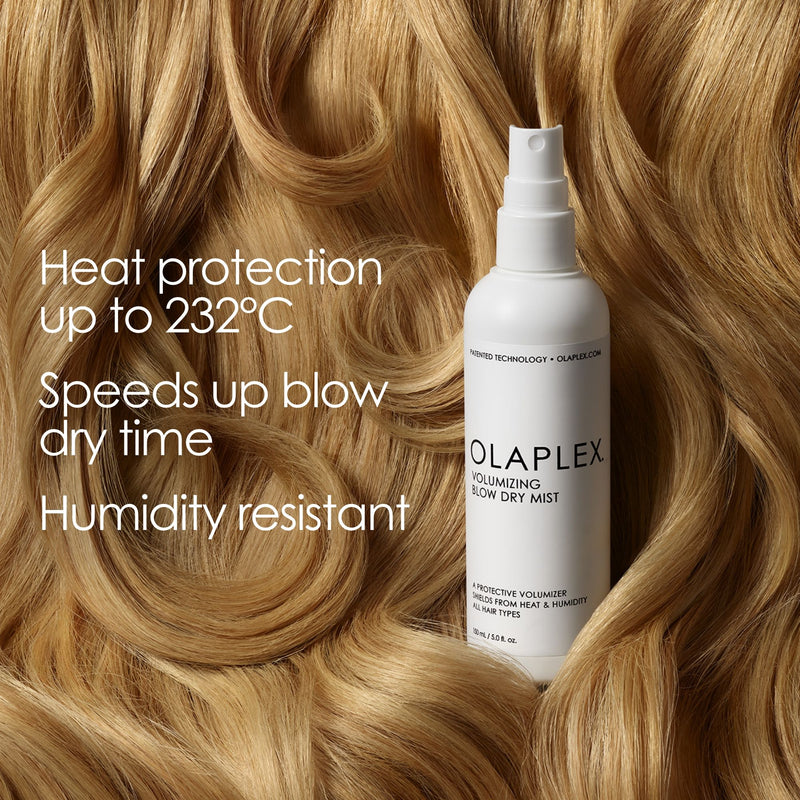 Heat protection up to 232°C

Speeds up blow dry time

Humidity resistant

PATENTED TECHNOLOGY • OLAPLEX.COM

OLAPLEX.

VOLUMIZING BLOW DRY MIST

A PROTECTIVE VOLUMIZER
SHIELDS FROM HEAT & HUMIDITY
ALL HAIR TYPES

150 mL / 5.0 fl. oz.