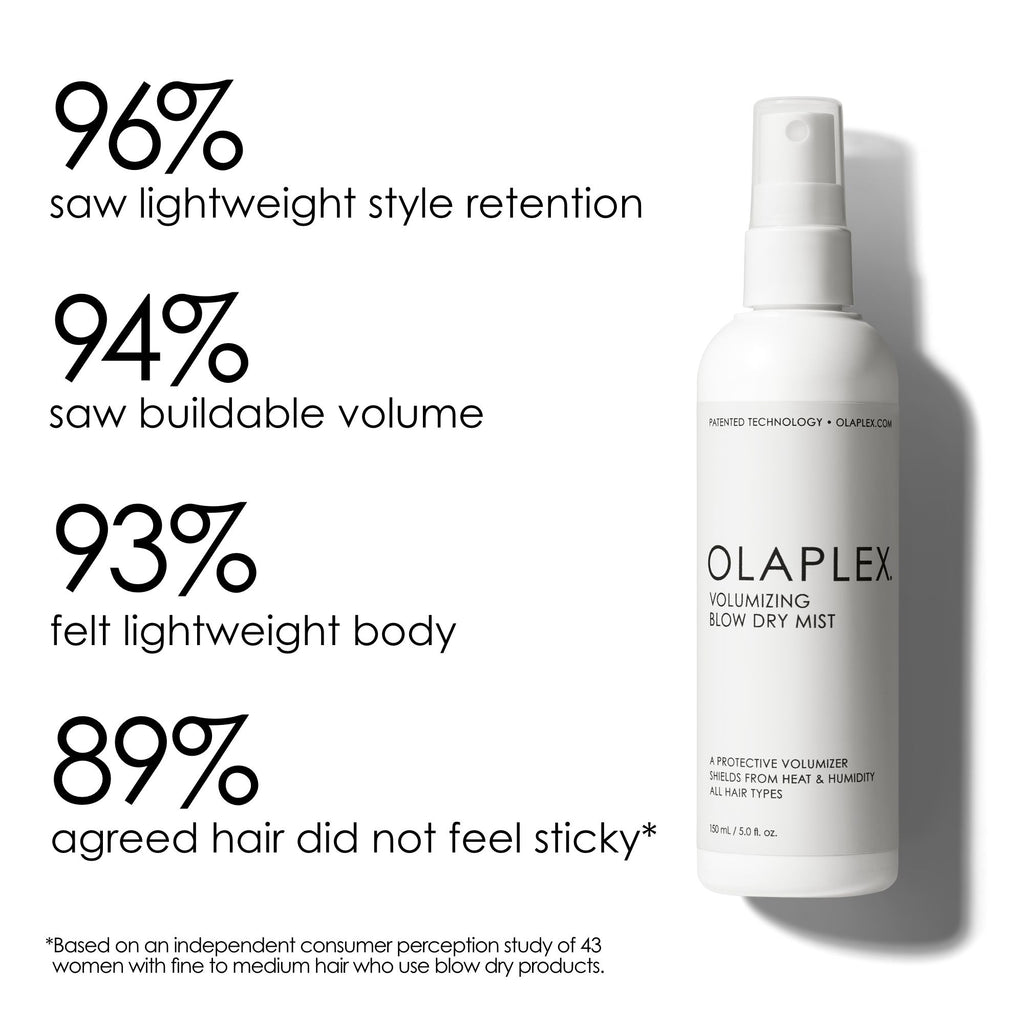 96%
saw lightweight style retention

94%
saw buildable volume

93%
felt lightweight body

89%
agreed hair did not feel sticky*

*Based on an independent consumer perception study of 43 women with fine to medium hair who use blow dry products.

PATENTED TECHNOLOGY • OLAPLEX.COM

OLAPLEX.
VOLUMIZING
BLOW DRY MIST

A PROTECTIVE VOLUMIZER
SHIELDS FROM HEAT & HUMIDITY
ALL HAIR TYPES

150 mL / 5.0 fl. oz.