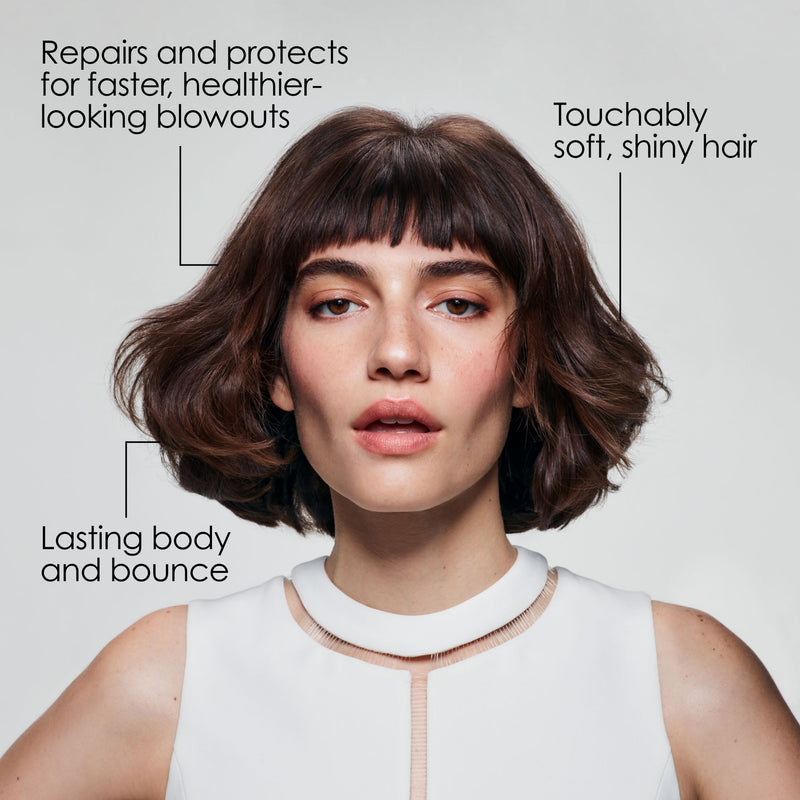 Repairs and protects for faster, healthier-looking blowouts

Touchably soft, shiny hair

Lasting body and bounce